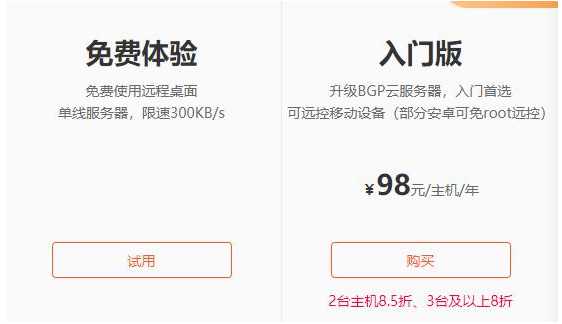 免费体验

免费使用远程桌面
单线服务器，限速300KB/s

试用

入门版

升级BGP云服务器，入门首选
可远控移动设备（部分安卓可免root远控）

¥98元/主机/年

购买

2台主机8.5折、3台及以上8折